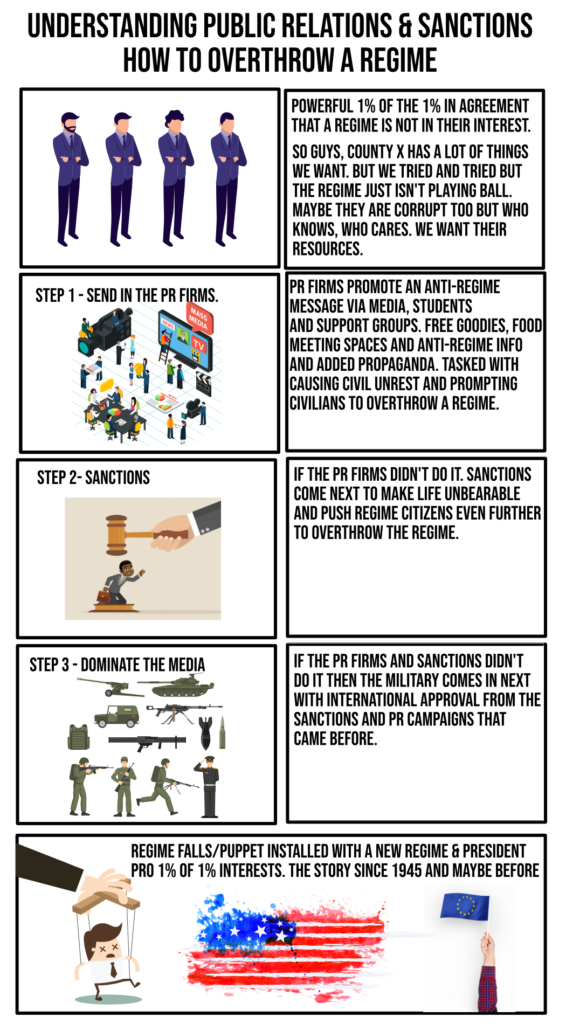 UNDERSTANDING PUBLIC RELATIONS & SANCTIONS HOW TO OVERTHROW A REGIME

POWERFUL 1% OF THE 1% IN AGREEMENT THAT A REGIME IS NOT IN THEIR INTEREST.

SO GUYS, COUNTY X HAS A LOT OF THINGS WE WANT. BUT WE TRIED AND TRIED BUT THE REGIME JUST ISN'T PLAYING BALL. MAYBE THEY ARE CORRUPT TOO BUT WHO KNOWS, WHO CARES. WE WANT THEIR RESOURCES.

STEP 1 - SEND IN THE PR FIRMS.

MASS MEDIA

TV

PR FIRMS PROMOTE AN ANTI-REGIME MESSAGE VIA MEDIA, STUDENTS AND SUPPORT GROUPS. FREE GOODIES, FOOD MEETING SPACES AND ANTI-REGIME INFO AND ADDED PROPAGANDA. TASKED WITH CAUSING CIVIL UNREST AND PROMPTING CIVILIANS TO OVERTHROW A REGIME.

STEP 2- SANCTIONS

IF THE PR FIRMS DIDN'T DO IT. SANCTIONS COME NEXT TO MAKE LIFE UNBEARABLE AND PUSH REGIME CITIZENS EVEN FURTHER TO OVERTHROW THE REGIME.

STEP 3 - DOMINATE THE MEDIA

IF THE PR FIRMS AND SANCTIONS DIDN'T DO IT THEN THE MILITARY COMES IN NEXT WITH INTERNATIONAL APPROVAL FROM THE SANCTIONS AND PR CAMPAIGNS THAT CAME BEFORE.

REGIME FALLS/PUPPET INSTALLED WITH A NEW REGIME & PRESIDENT PRO 1% OF 1% INTERESTS. THE STORY SINCE 1945 AND MAYBE BEFORE