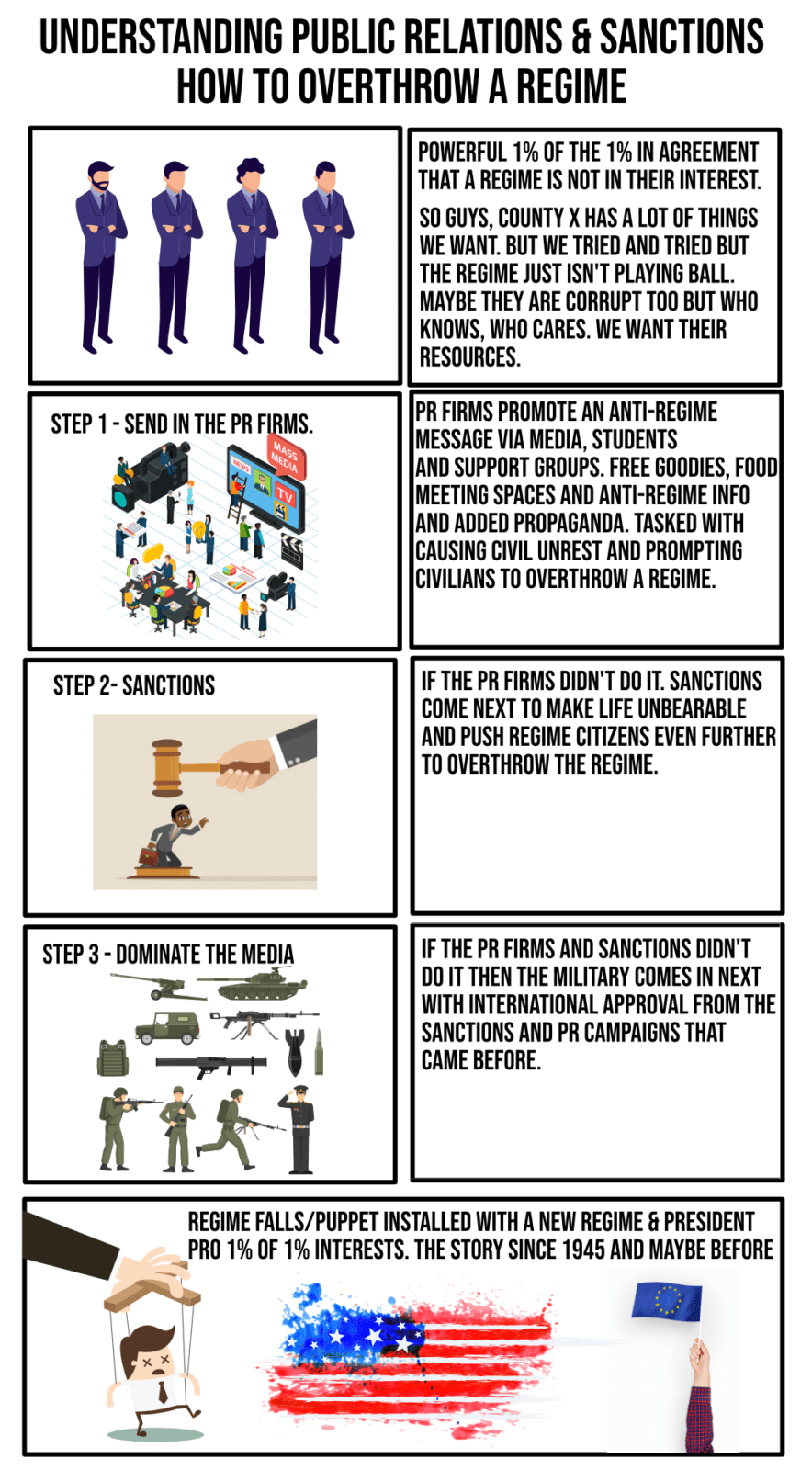 UNDERSTANDING PUBLIC RELATIONS & SANCTIONS
HOW TO OVERTHROW A REGIME

POWERFUL 1% OF THE 1% IN AGREEMENT THAT A REGIME IS NOT IN THEIR INTEREST.

SO GUYS, COUNTY X HAS A LOT OF THINGS WE WANT. BUT WE TRIED AND TRIED BUT THE REGIME JUST ISN'T PLAYING BALL. MAYBE THEY ARE CORRUPT TOO BUT WHO KNOWS, WHO CARES. WE WANT THEIR RESOURCES.

STEP 1 - SEND IN THE PR FIRMS.

MASS MEDIA

NEWS

TV

PR FIRMS PROMOTE AN ANTI-REGIME MESSAGE VIA MEDIA, STUDENTS AND SUPPORT GROUPS. FREE GOODIES, FOOD MEETING SPACES AND ANTI-REGIME INFO AND ADDED PROPAGANDA. TASKED WITH CAUSING CIVIL UNREST AND PROMPTING CIVILIANS TO OVERTHROW A REGIME.

STEP 2- SANCTIONS

IF THE PR FIRMS DIDN'T DO IT. SANCTIONS COME NEXT TO MAKE LIFE UNBEARABLE AND PUSH REGIME CITIZENS EVEN FURTHER TO OVERTHROW THE REGIME.

STEP 3 - DOMINATE THE MEDIA

IF THE PR FIRMS AND SANCTIONS DIDN'T DO IT THEN THE MILITARY COMES IN NEXT WITH INTERNATIONAL APPROVAL FROM THE SANCTIONS AND PR CAMPAIGNS THAT CAME BEFORE.

REGIME FALLS/PUPPET INSTALLED WITH A NEW REGIME & PRESIDENT PRO 1% OF 1% INTERESTS. THE STORY SINCE 1945 AND MAYBE BEFORE